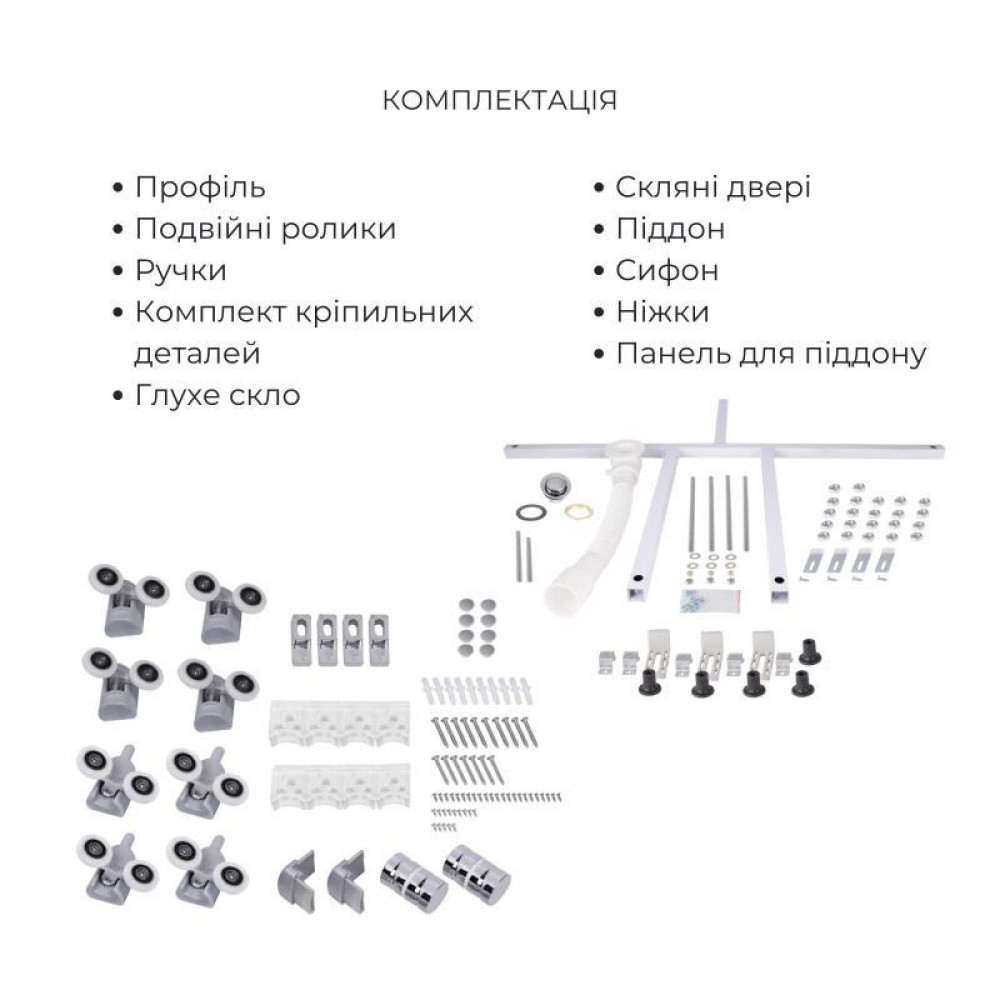 КОМПЛЕКТАЦІЯ

• Профіль
• Подвійні ролики
• Ручки
• Комплект кріпильних деталей
• Глухе скло

• Скляні двері
• Піддон
• Сифон
• Ніжки
• Панель для піддону