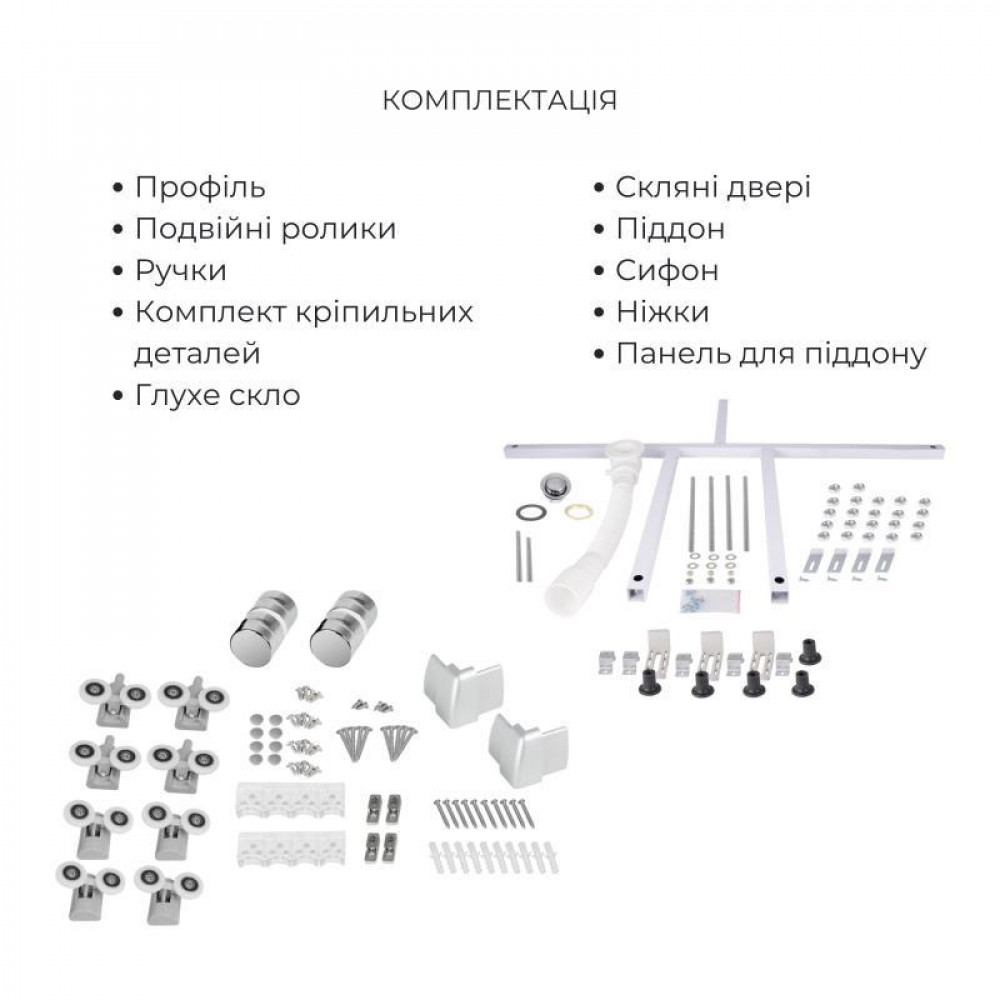 КОМПЛЕКТАЦІЯ

• Профіль
• Подвійні ролики
• Ручки
• Комплект кріпильних деталей
• Глухе скло

• Скляні двері
• Піддон
• Сифон
• Ніжки
• Панель для піддону