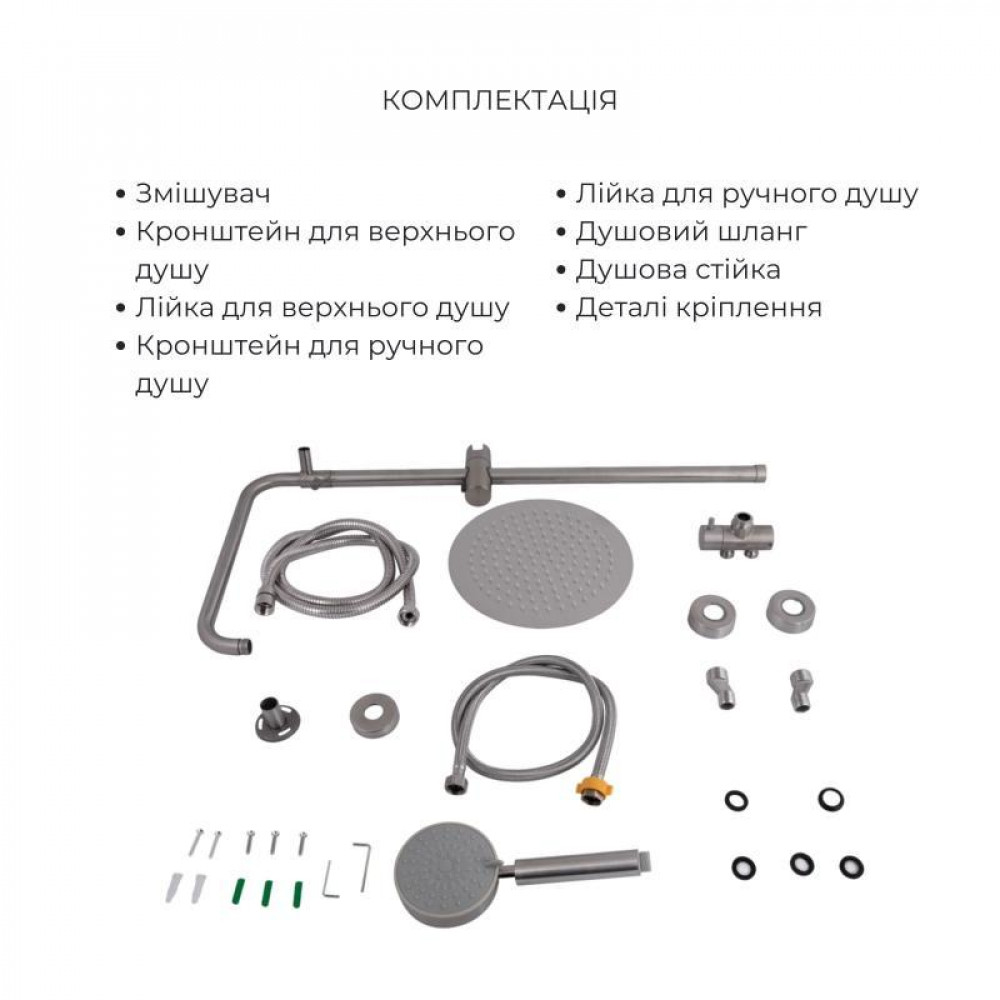 КОМПЛЕКТАЦІЯ

• Змішувач
• Кронштейн для верхнього душу
• Лійка для верхнього душу
• Кронштейн для ручного душу

• Лійка для ручного душу
• Душовий шланг
• Душова стійка
• Деталі кріплення