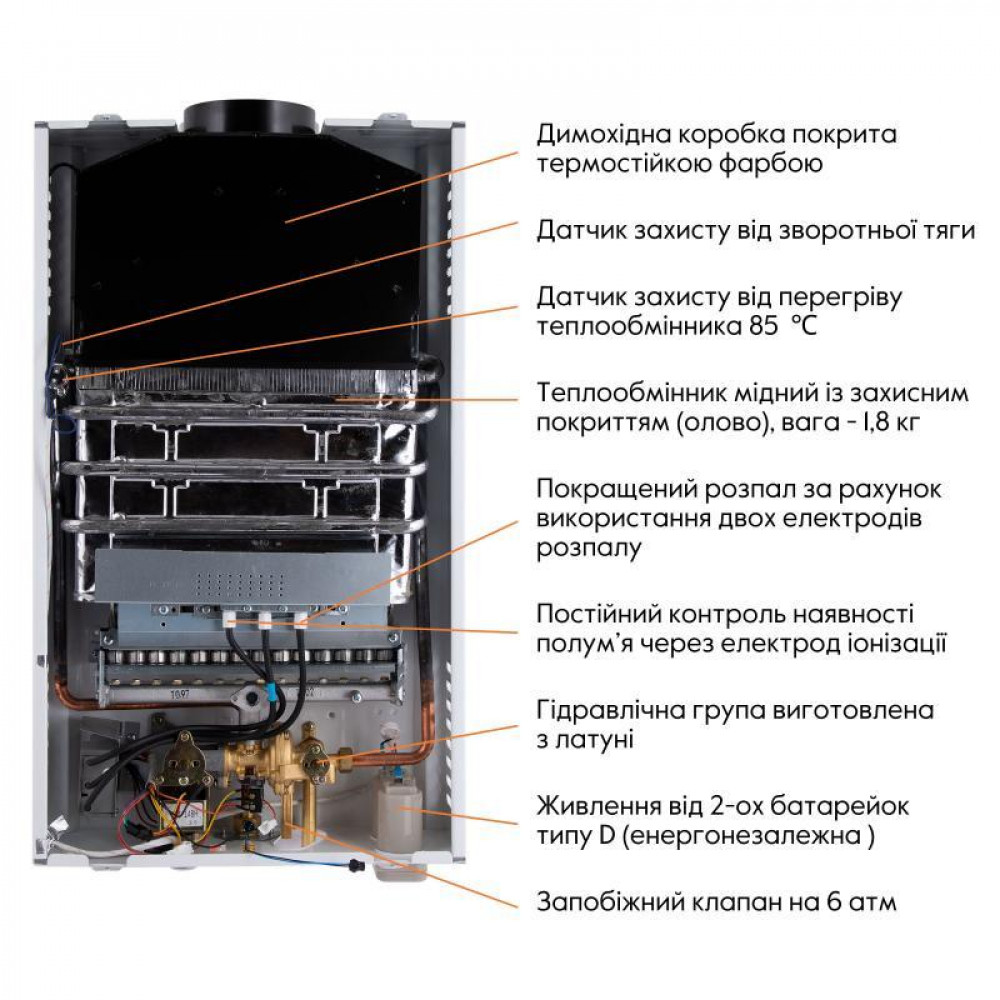 Димохідна коробка покрита термостійкою фарбою

Датчик захисту від зворотньої тяги

Датчик захисту від перегріву теплообмінника 85 °C

Теплообмінник мідний із захисним покриттям (олово), вага - 1,8 кг

Покращений розпал за рахунок використання двох електродів розпалу

Постійний контроль наявності полум'я через електрод іонізації

Гідравлічна група виготовлена з латуні

Живлення від 2-ох батарейок типу D (енергонезалежна )

Запобіжний клапан на 6 атм